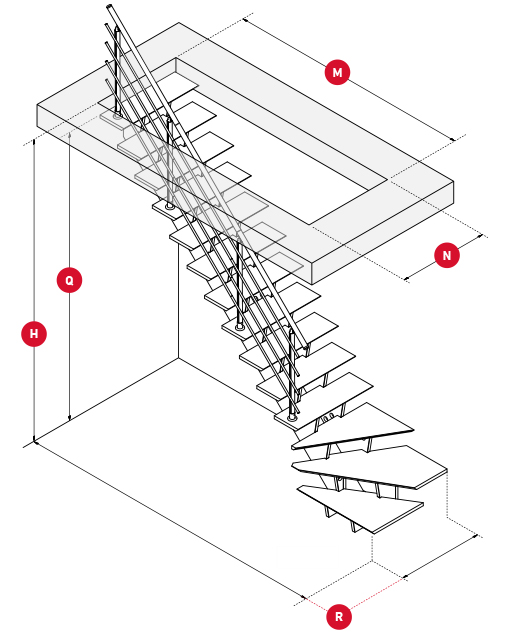 M
N
Q
H
R